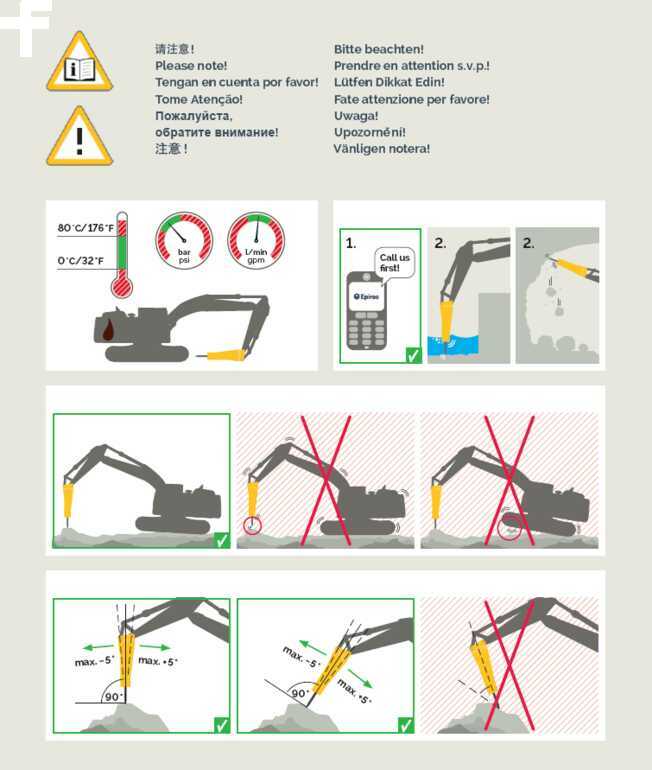 请注意!
Please note!
Tengan en cuenta por favor!
Tome Atenção!
Пожалуйста, обратите внимание!
注意!

Bitte beachten!
Prendre en attention s.v.p.!
Lütfen Dikkat Edin!
Fate attenzione per favore!
Uwaga!
Upozornění!
Vänligen notera!

80°C/176°F
0°C/32°F
bar
psi
l/min
gpm

1.
Call us first!
Epiroc
2.
2.

max. -5°
max. +5°
90°

max. -5°
max. +5°
90°