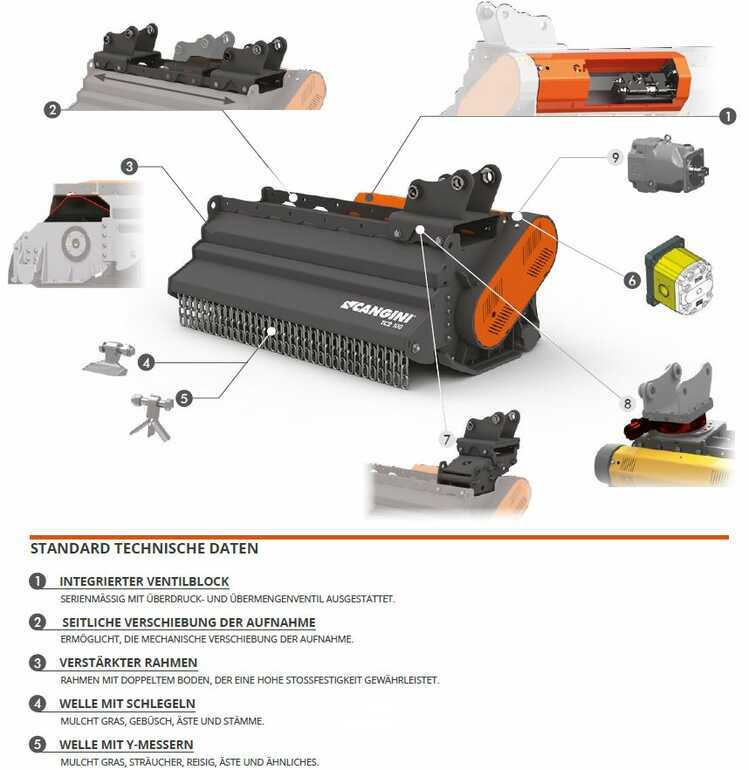 2

1

3

9

6

CANGINI
TC2 100

4

5

8

7

STANDARD TECHNISCHE DATEN

1 INTEGRIERTER VENTILBLOCK
SERIENMÄSSIG MIT ÜBERDRUCK- UND ÜBERMENGENVENTIL AUSGESTATTET.

2 SEITLICHE VERSCHIEBUNG DER AUFNAHME
ERMÖGLICHT, DIE MECHANISCHE VERSCHIEBUNG DER AUFNAHME.

3 VERSTÄRKTER RAHMEN
RAHMEN MIT DOPPELTEM BODEN, DER EINE HOHE STOSSFESTIGKEIT GEWÄHRLEISTET.

4 WELLE MIT SCHLEGELN
MULCHT GRAS, GEBÜSCH, ÄSTE UND STÄMME.

5 WELLE MIT Y-MESSERN
MULCHT GRAS, STRÄUCHER, REISIG, ÄSTE UND ÄHNLICHES.